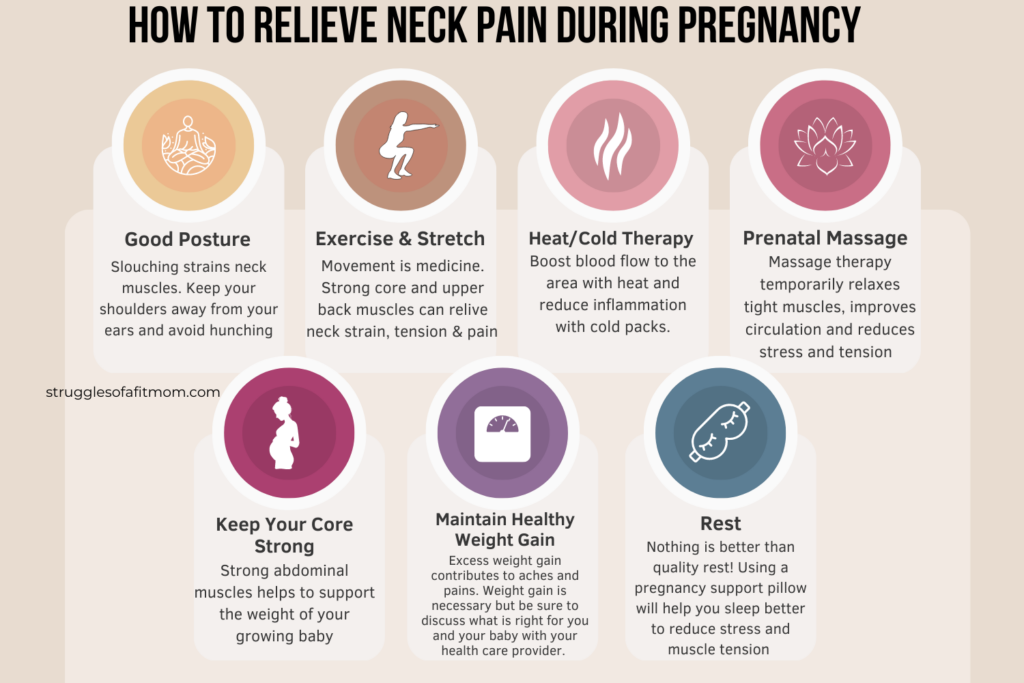 HOW TO RELIEVE NECK PAIN DURING PREGNANCY

Good Posture
Slouching strains neck muscles. Keep your shoulders away from your ears and avoid hunching

Exercise & Stretch
Movement is medicine. Strong core and upper back muscles can relive neck strain, tension & pain

Heat/Cold Therapy
Boost blood flow to the area with heat and reduce inflammation with cold packs.

Prenatal Massage
Massage therapy temporarily relaxes tight muscles, improves circulation and reduces stress and tension

strugglesofafitmom.com

Keep Your Core Strong
Strong abdominal muscles helps to support the weight of your growing baby

Maintain Healthy Weight Gain
Excess weight gain contributes to aches and pains. Weight gain is necessary but be sure to discuss what is right for you and your baby with your health care provider.

Rest
Nothing is better than quality rest! Using a pregnancy support pillow will help you sleep better to reduce stress and muscle tension